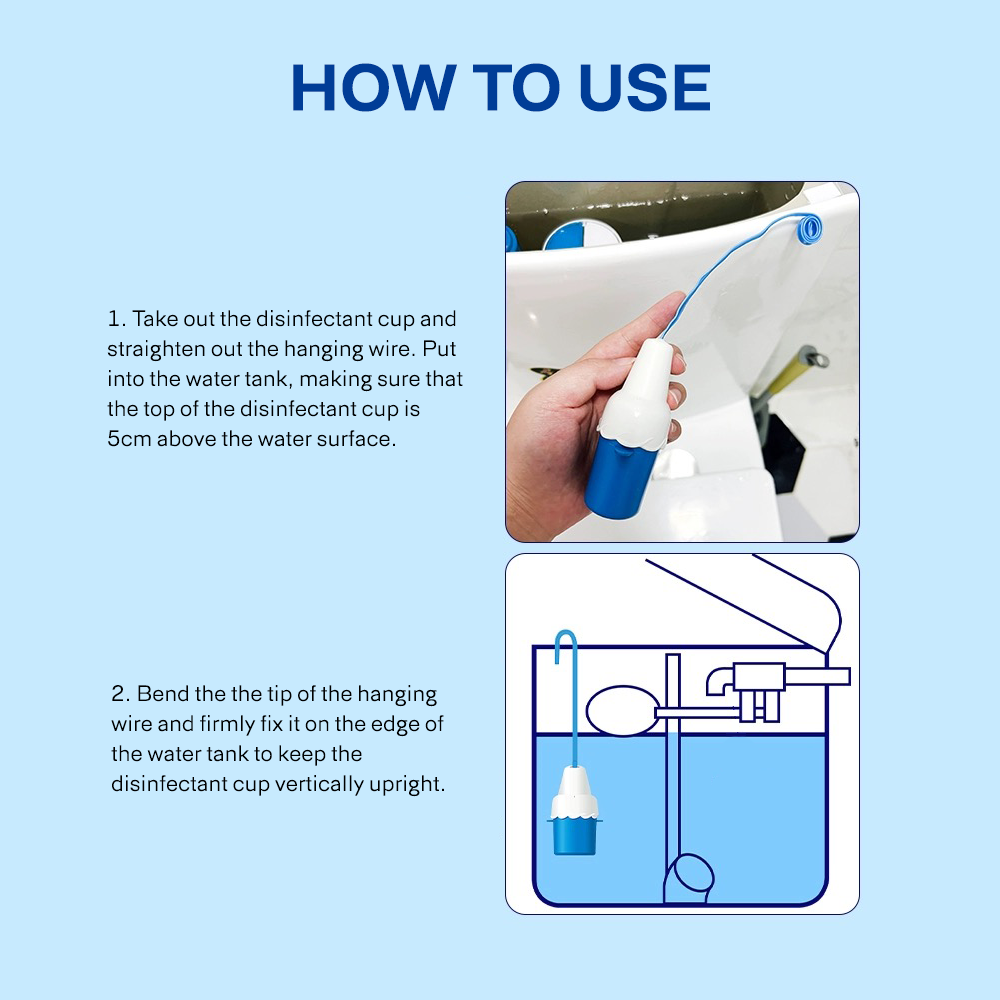 HOW TO USE

1. Take out the disinfectant cup and straighten out the hanging wire. Put into the water tank, making sure that the top of the disinfectant cup is 5cm above the water surface.

2. Bend the the tip of the hanging wire and firmly fix it on the edge of the water tank to keep the disinfectant cup vertically upright.